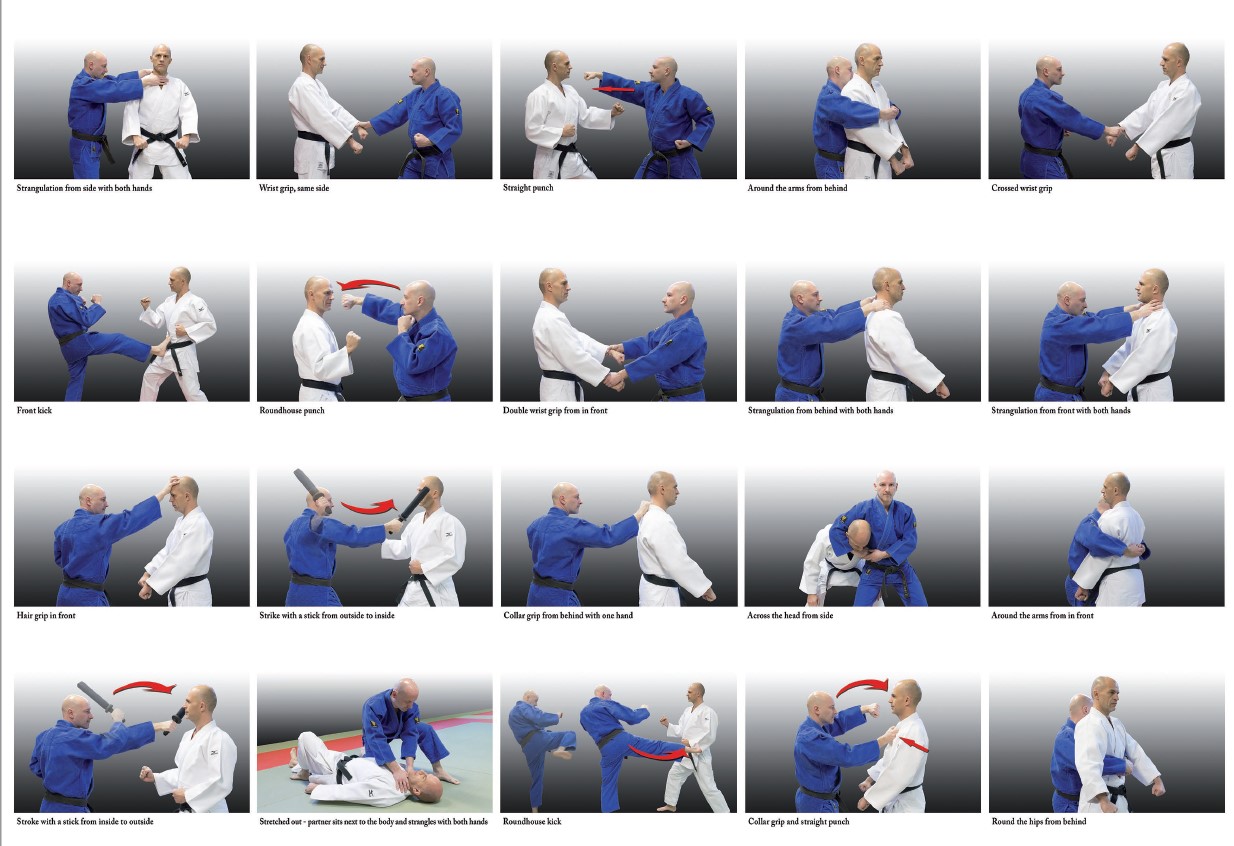 Strangulation from side with both hands

Wrist grip, same side

Straight punch

Around the arms from behind

Crossed wrist grip

Front kick

Roundhouse punch

Double wrist grip from in front

Strangulation from behind with both hands

Strangulation from front with both hands

Hair grip in front

Strike with a stick from outside to inside

Collar grip from behind with one hand

Across the head from side

Around the arms from in front

Stroke with a stick from inside to outside

Stretched out - partner sits next to the body and strangles with both hands

Roundhouse kick

Collar grip and straight punch

Round the hips from behind